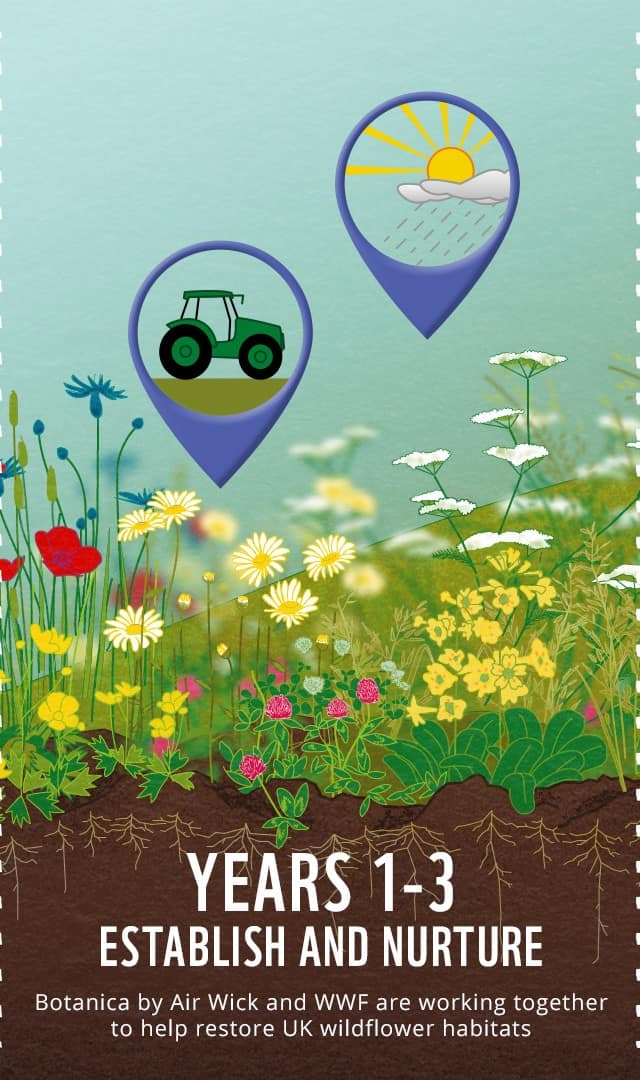 YEARS 1-3
ESTABLISH AND NURTURE

Botanica by Air Wick and WWF are working together to help restore UK wildflower habitats