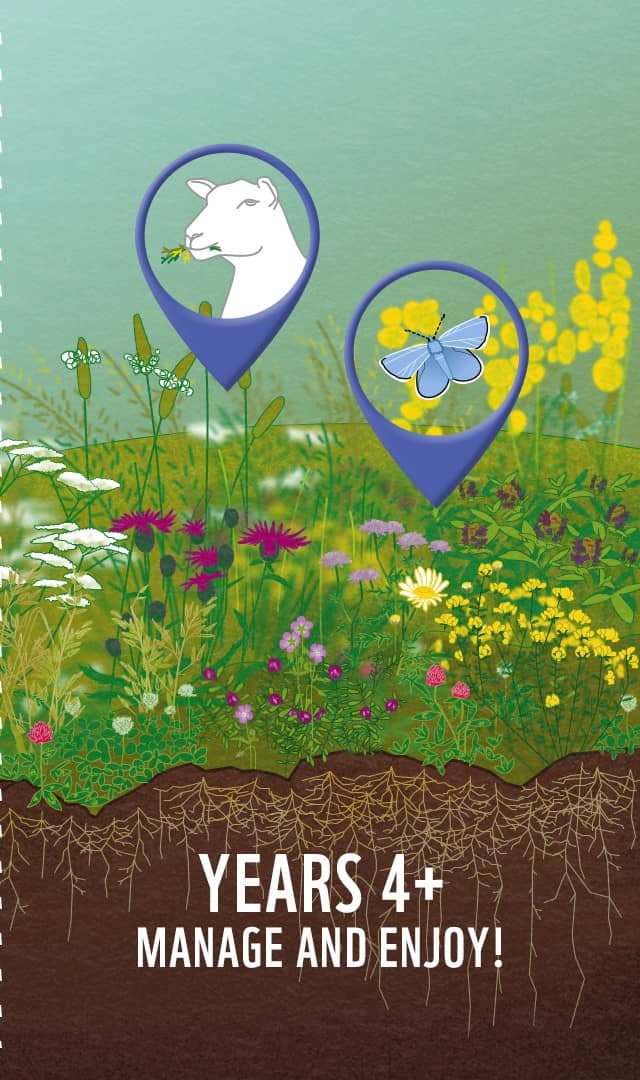 YEARS 4+
MANAGE AND ENJOY!